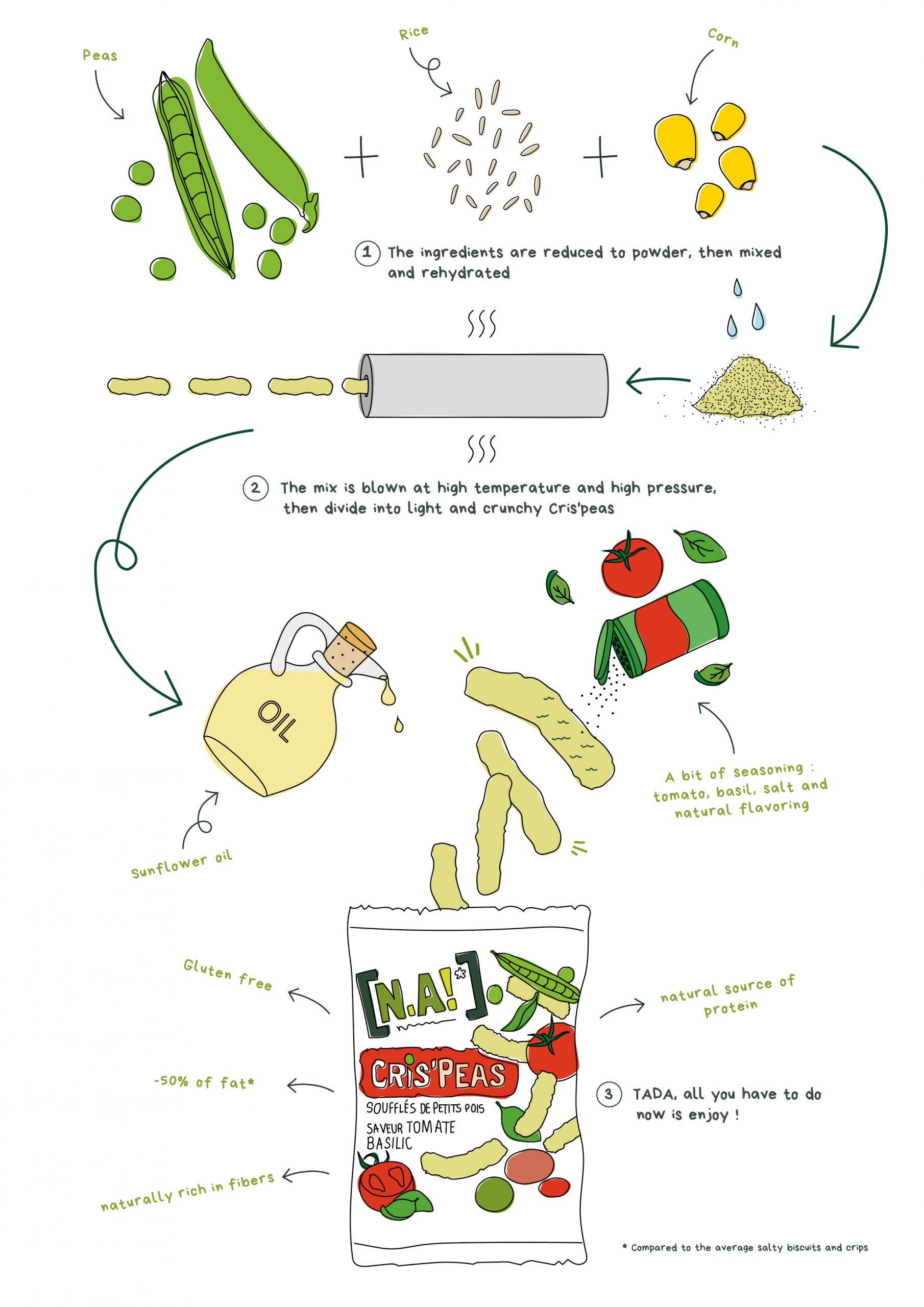 Peas

Rice

Corn

1 The ingredients are reduced to powder, then mixed and rehydrated

2 The mix is blown at high temperature and high pressure, then divide into light and crunchy Cris'peas

OIL

Sunflower oil

A bit of seasoning : tomato, basil, salt and natural flavoring

Gluten free

-50% of fat*

naturally rich in fibers

[N.A!*]

CRIS'PEAS

SOUFFLÉS DE PETITS POIS

SAVEUR TOMATE BASILIC

natural source of protein

3 TADA, all you have to do now is enjoy !

* Compared to the average salty biscuits and crips